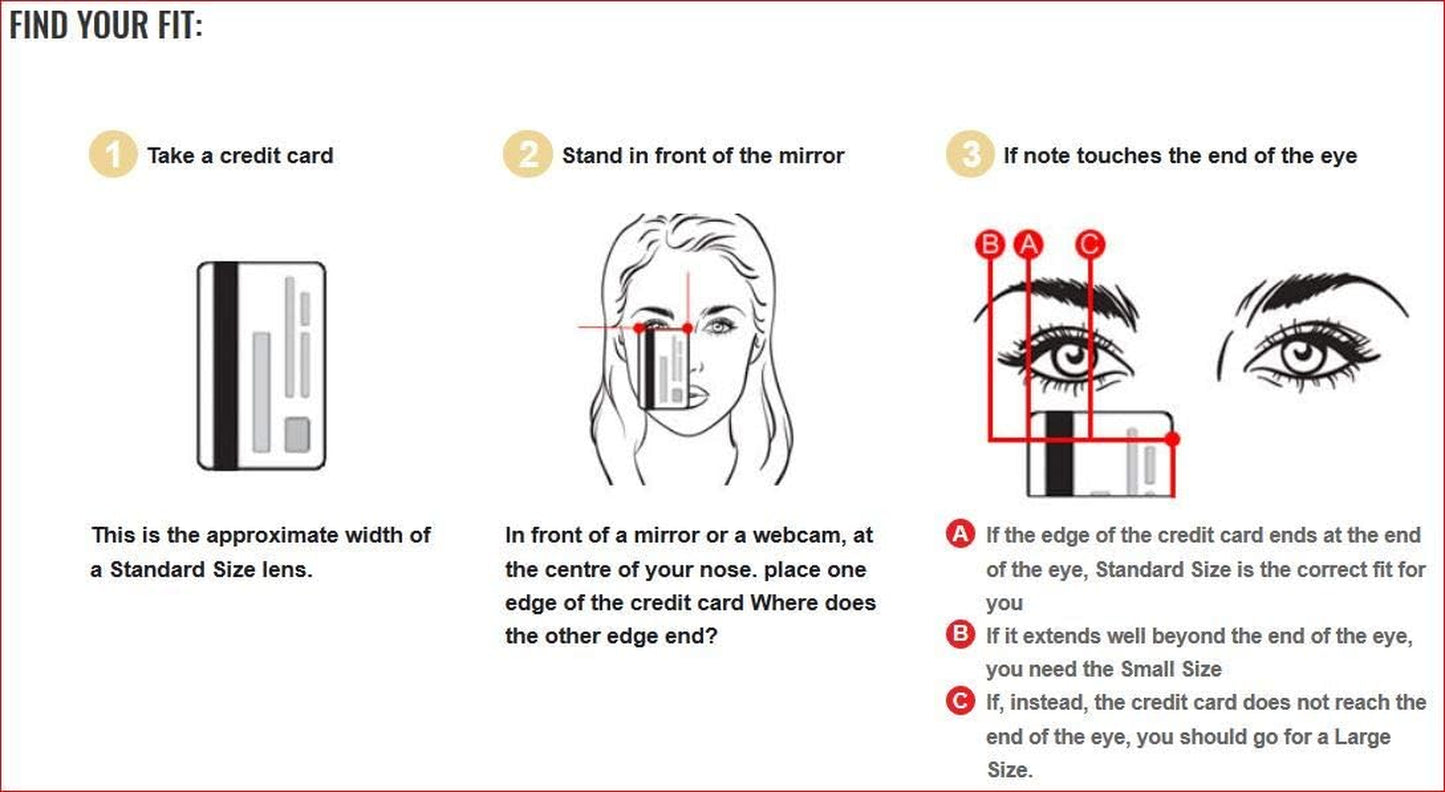 FIND YOUR FIT:

1 Take a credit card

This is the approximate width of a Standard Size lens.

2 Stand in front of the mirror

In front of a mirror or a webcam, at the centre of your nose. place one edge of the credit card Where does the other edge end?

3 If note touches the end of the eye

B A C

A If the edge of the credit card ends at the end of the eye, Standard Size is the correct fit for you

B If it extends well beyond the end of the eye, you need the Small Size

C If, instead, the credit card does not reach the end of the eye, you should go for a Large Size.